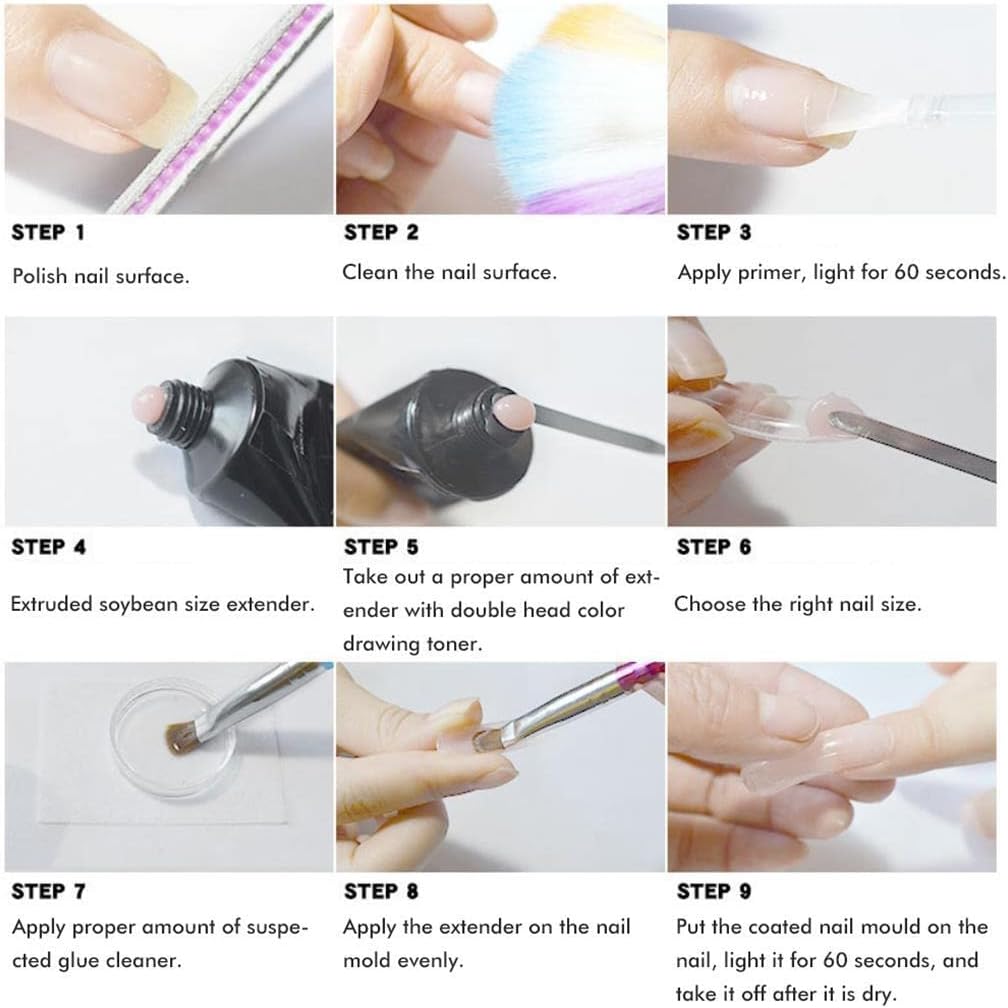 STEP 1
Polish nail surface.

STEP 2
Clean the nail surface.

STEP 3
Apply primer, light for 60 seconds.

STEP 4
Extruded soybean size extender.

STEP 5
Take out a proper amount of extender with double head color drawing toner.

STEP 6
Choose the right nail size.

STEP 7
Apply proper amount of suspected glue cleaner.

STEP 8
Apply the extender on the nail mold evenly.

STEP 9
Put the coated nail mould on the nail, light it for 60 seconds, and take it off after it is dry.